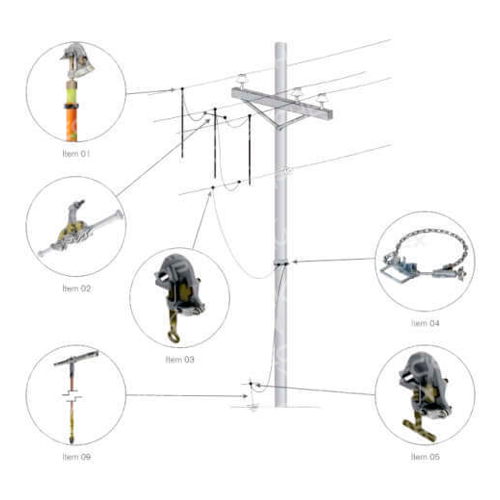 Item 01

Item 02

Item 03

Item 04

Item 09

Item 05